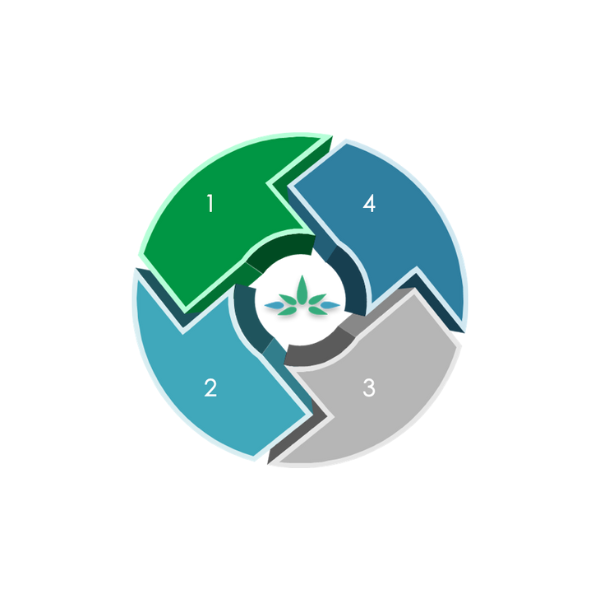 1
4
2
3